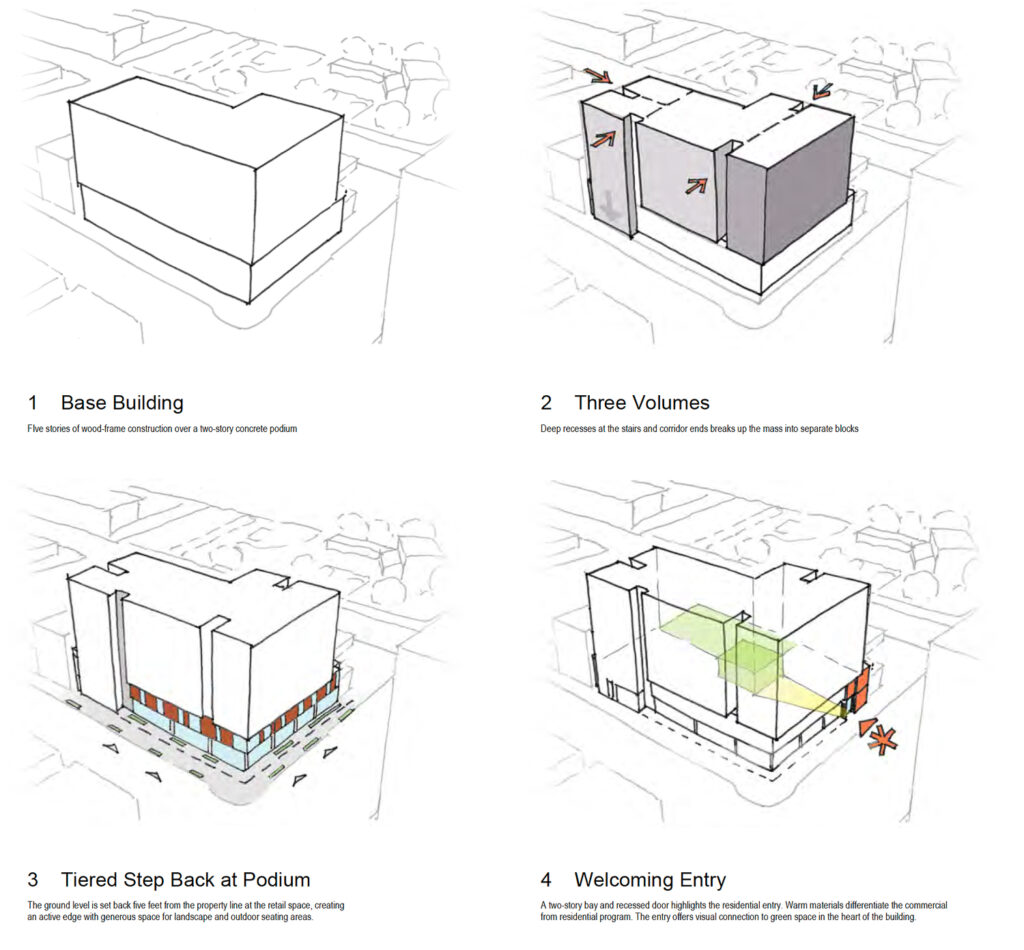 1 Base Building

FIve stories of wood-frame construction over a two-story concrete podium

2 Three Volumes

Deep recesses at the stairs and corridor ends breaks up the mass into separate blocks

3 Tiered Step Back at Podium

The ground level is set back five feet from the property line at the retail space, creating an active edge with generous space for landscape and outdoor seating areas.

4 Welcoming Entry

A two-story bay and recessed door highlights the residential entry. Warm materials differentiate the commercial from residential program. The entry offers visual connection to green space in the heart of the building.